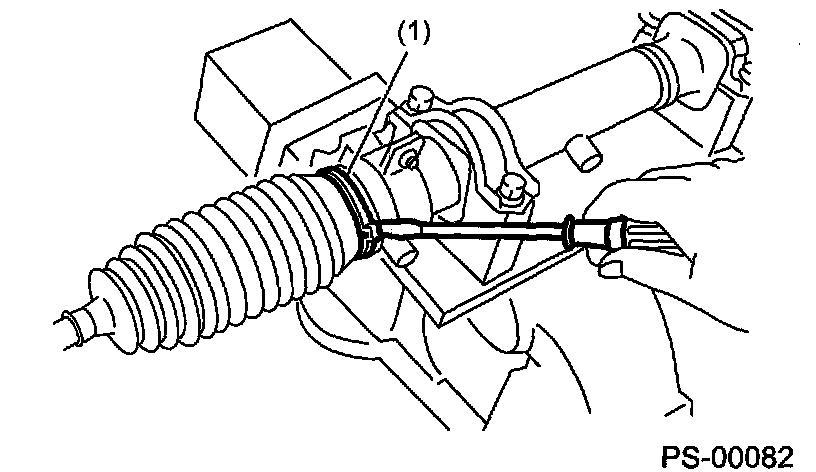 (1)

PS-00082