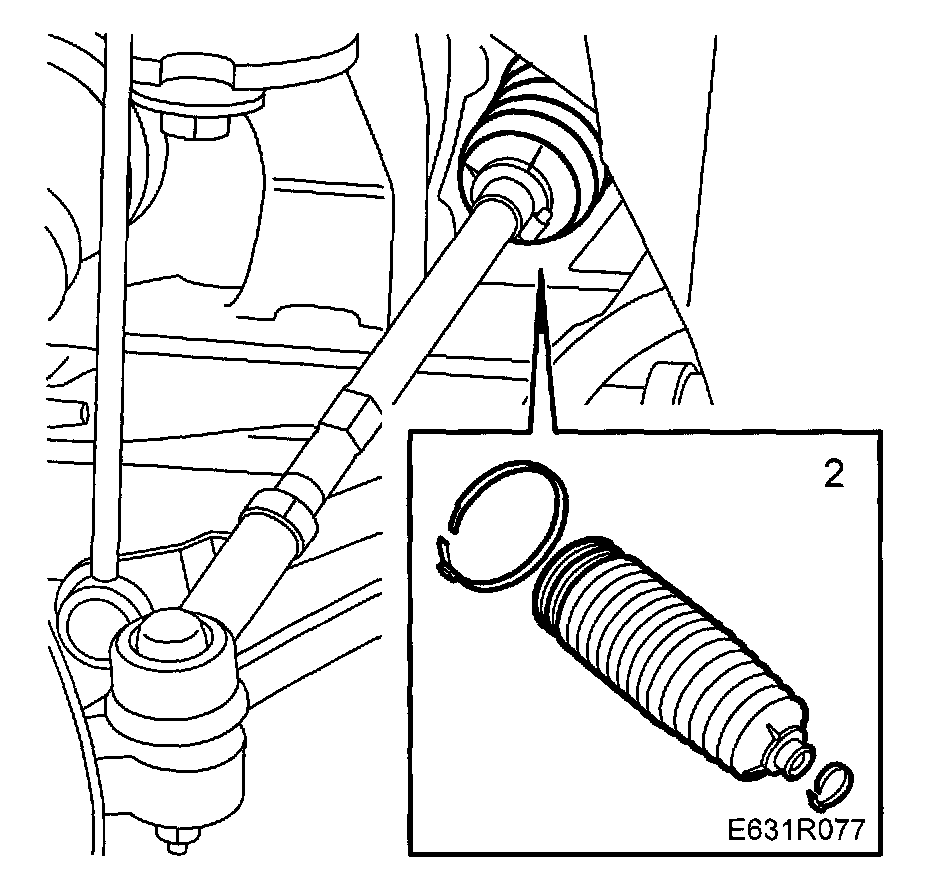 2

E631R077