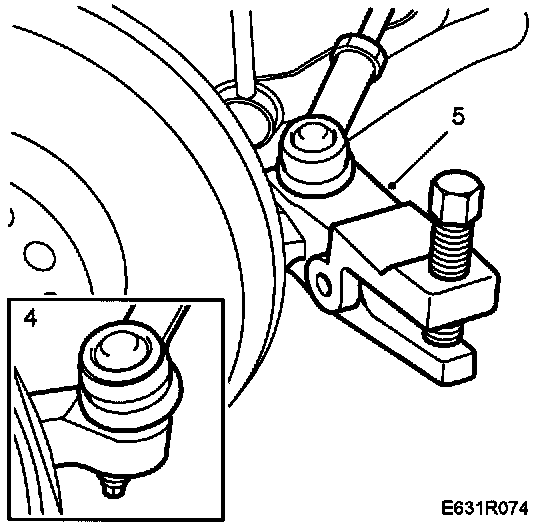 5

4

E631R074