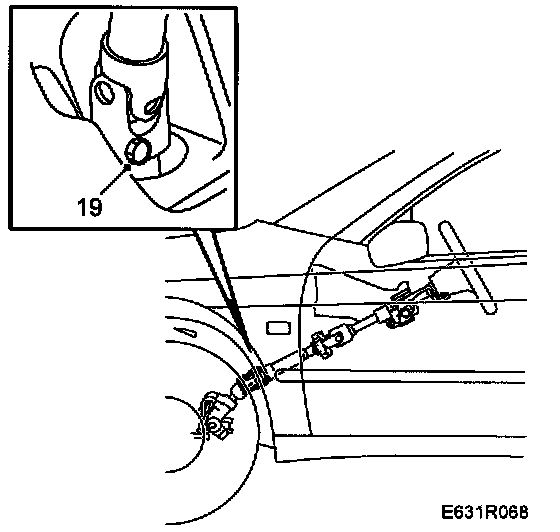 19

E631R068