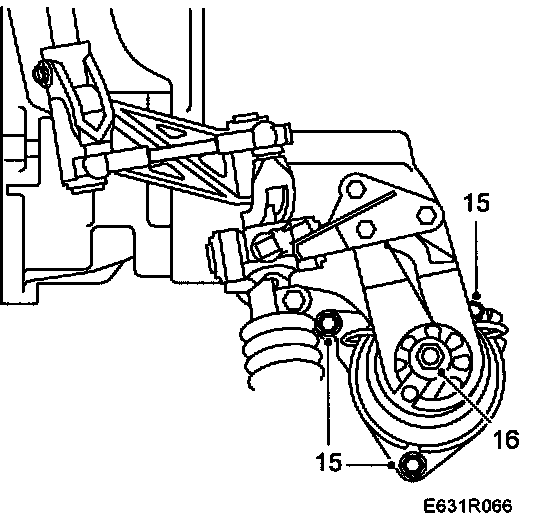 15
16
15
E631R066