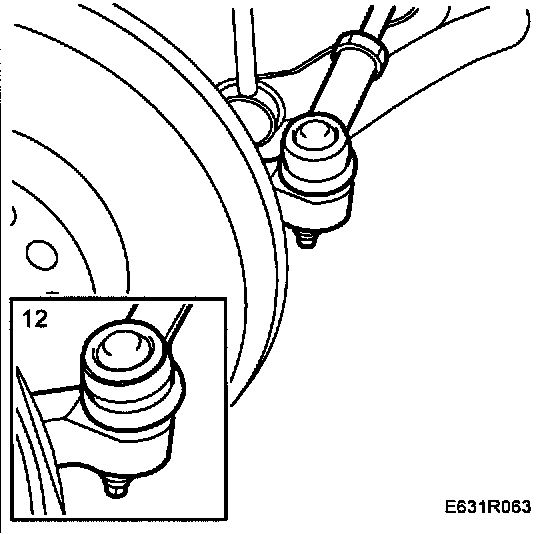 12

E631R063