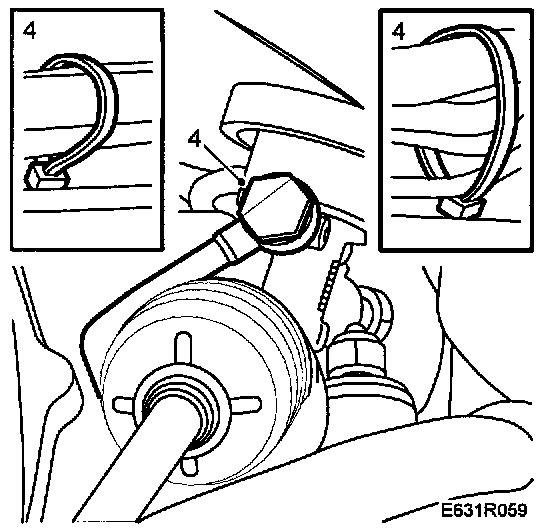 4

4

4

E631R059