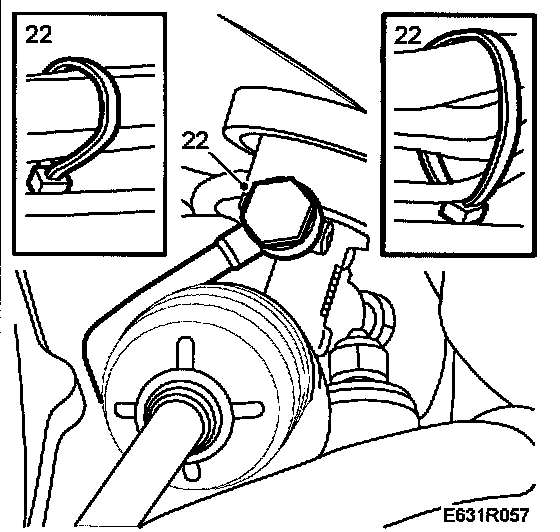 22

22

22

E631R057