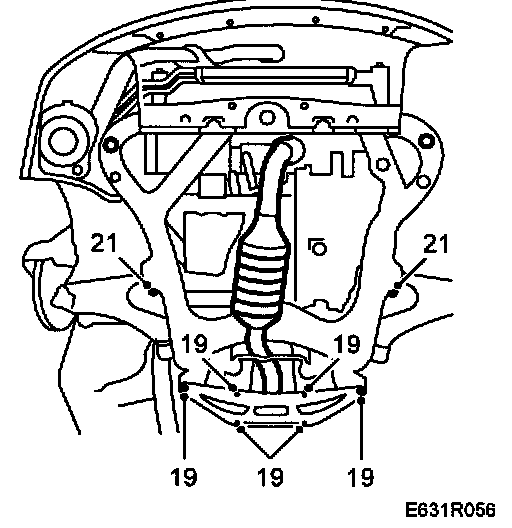 21
21
19
19
19
19
19
E631R056