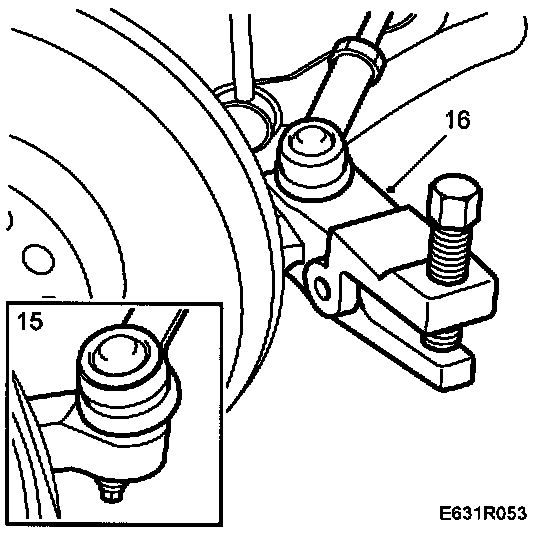 16

15

E631R053