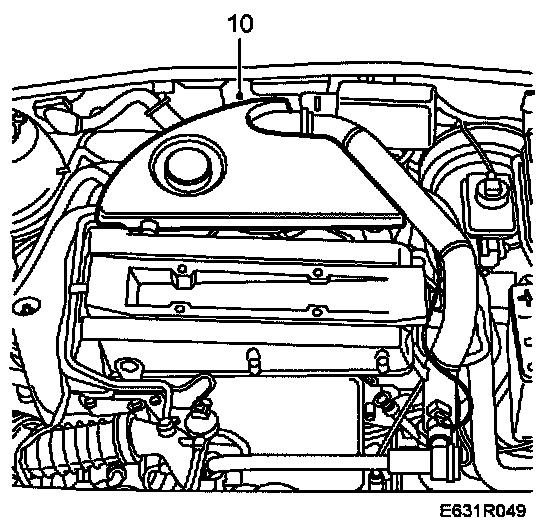 10

E631R049