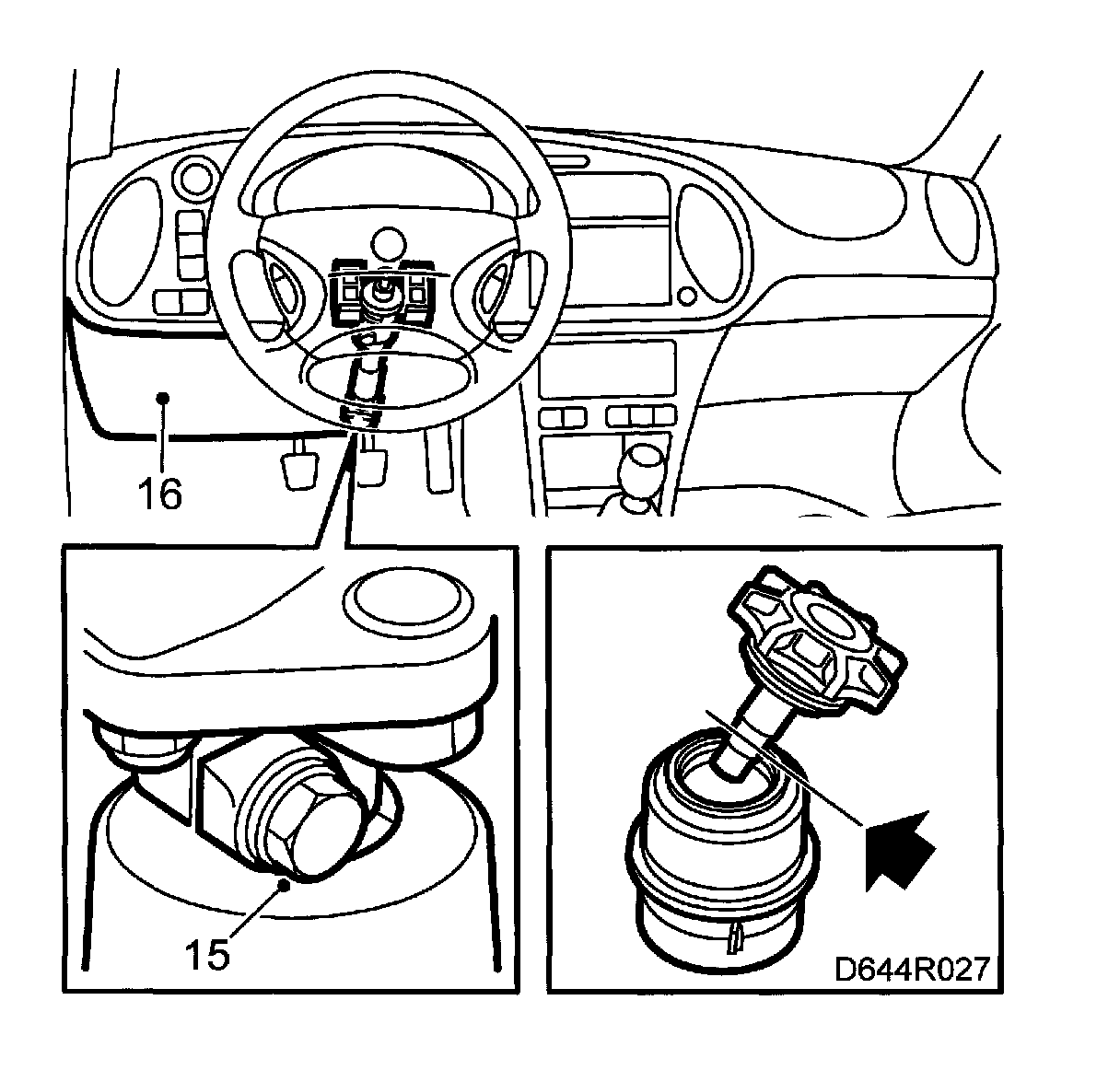 16

15

D644R027