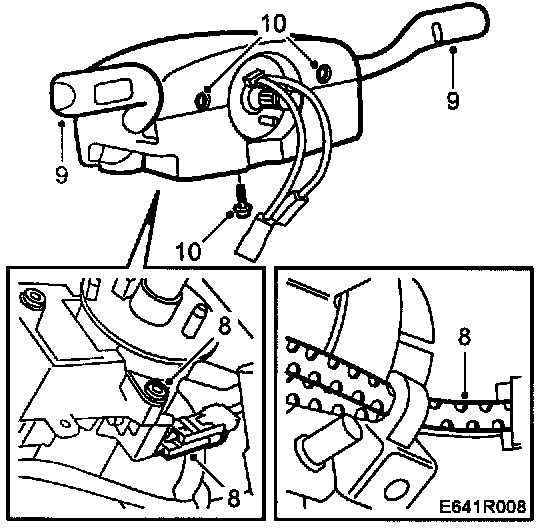 10
9
9
10
8
8
8
E641R008