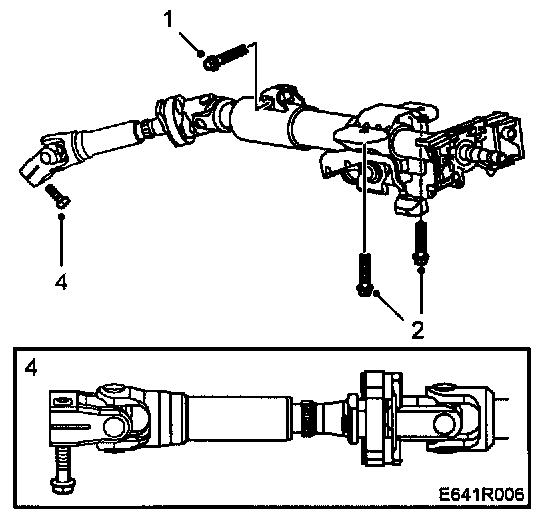 1
4
2
4
E641R006