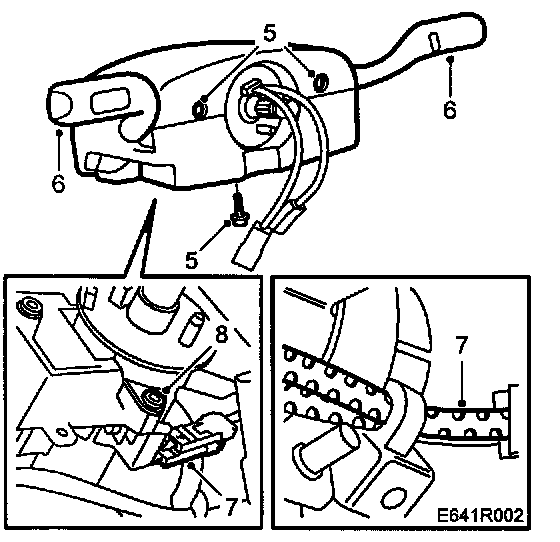 5
6
6
5
8
7
7
E641R002