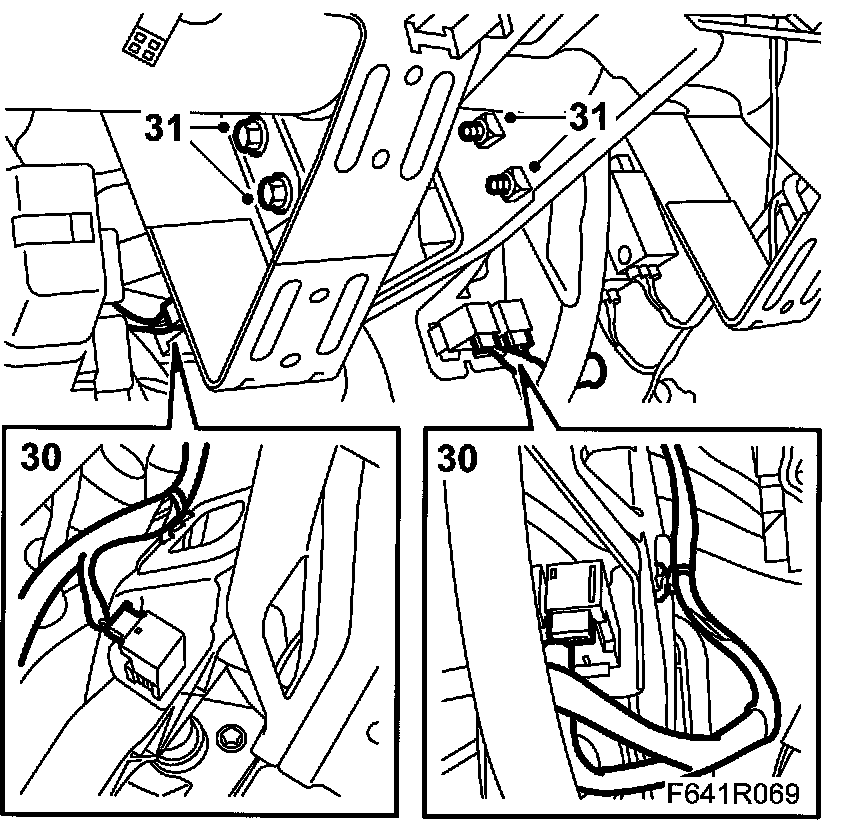 31
31
30
30
F641R069