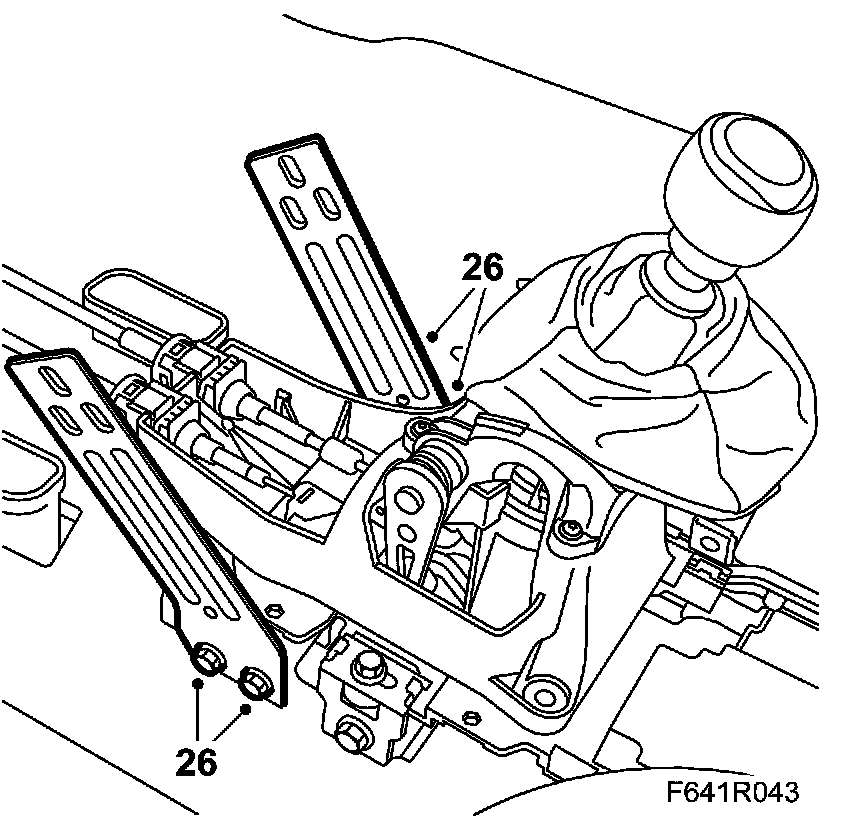 26

26

F641R043