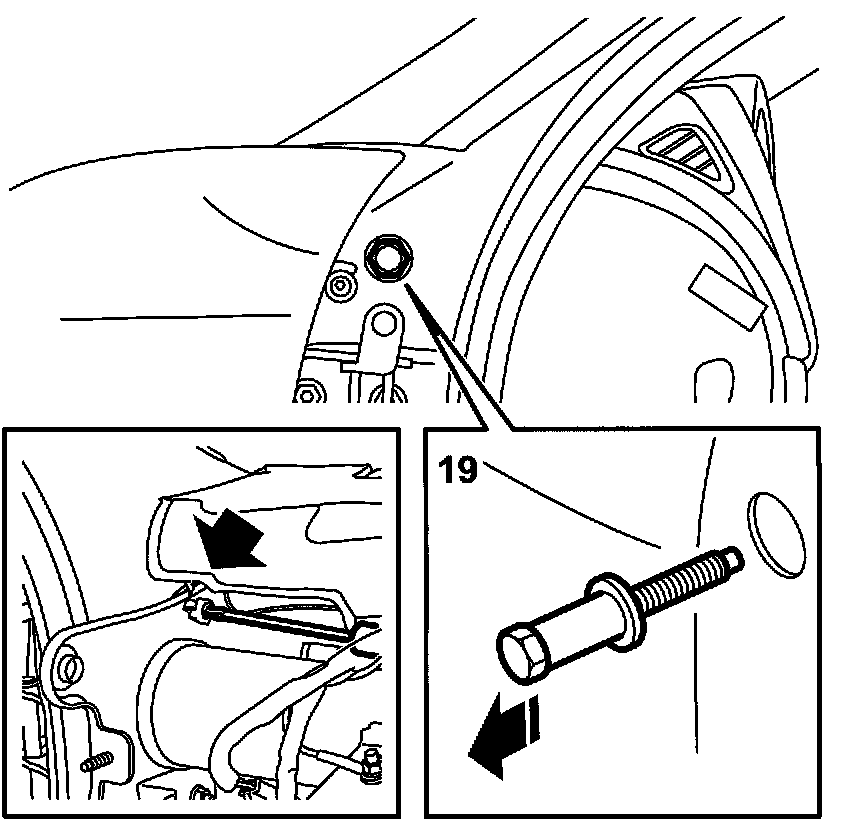 19