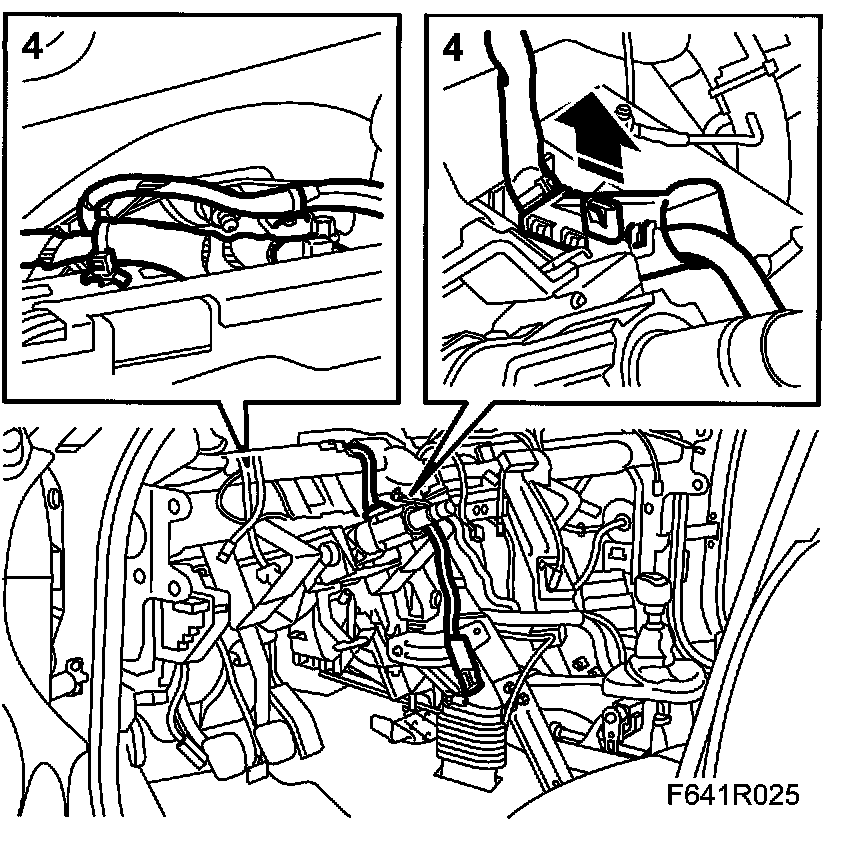 4

4

F641R025