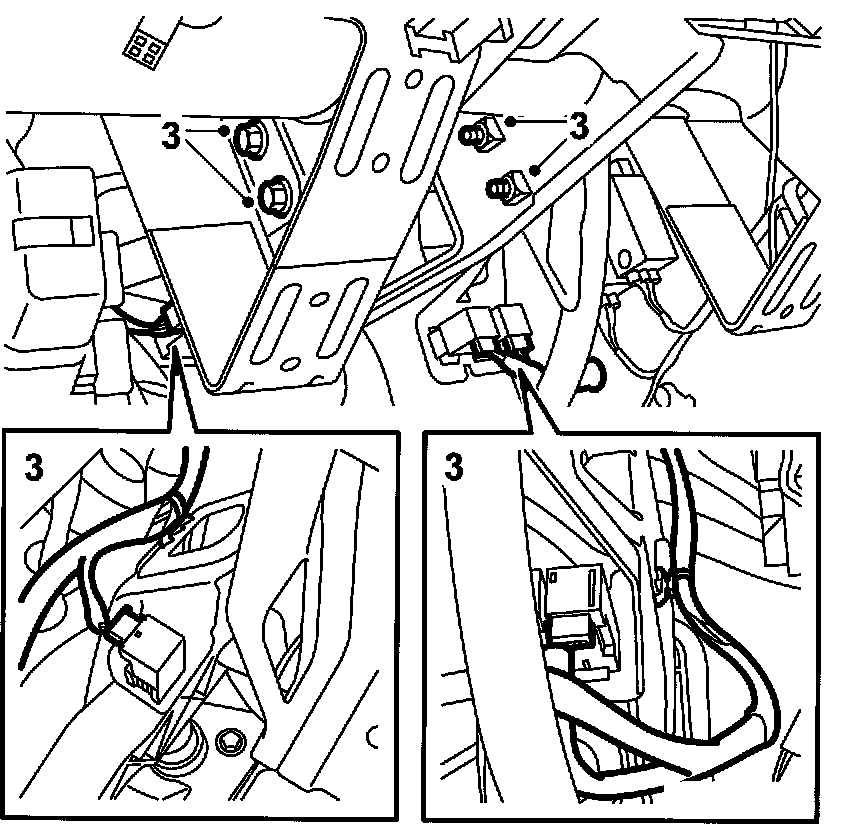 3
3
3
3