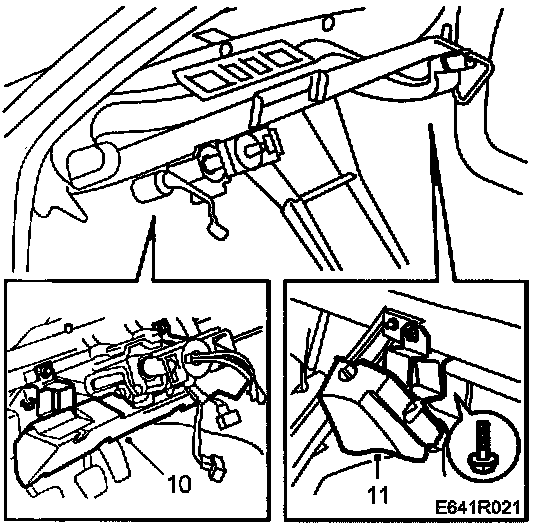 10

11

E641R021