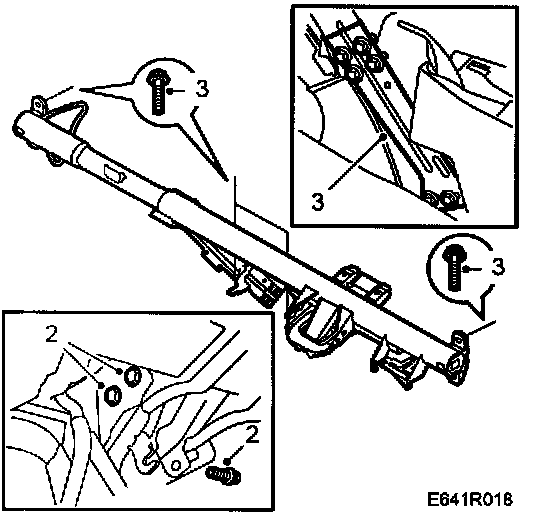 3

3

3

2

2

E641R018