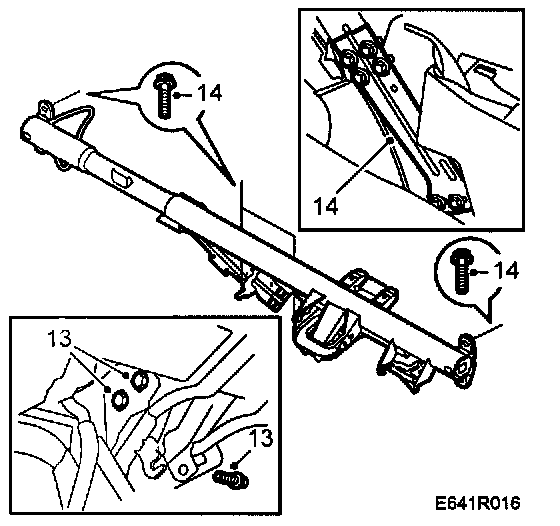 14

14

14

13

13

E641R016