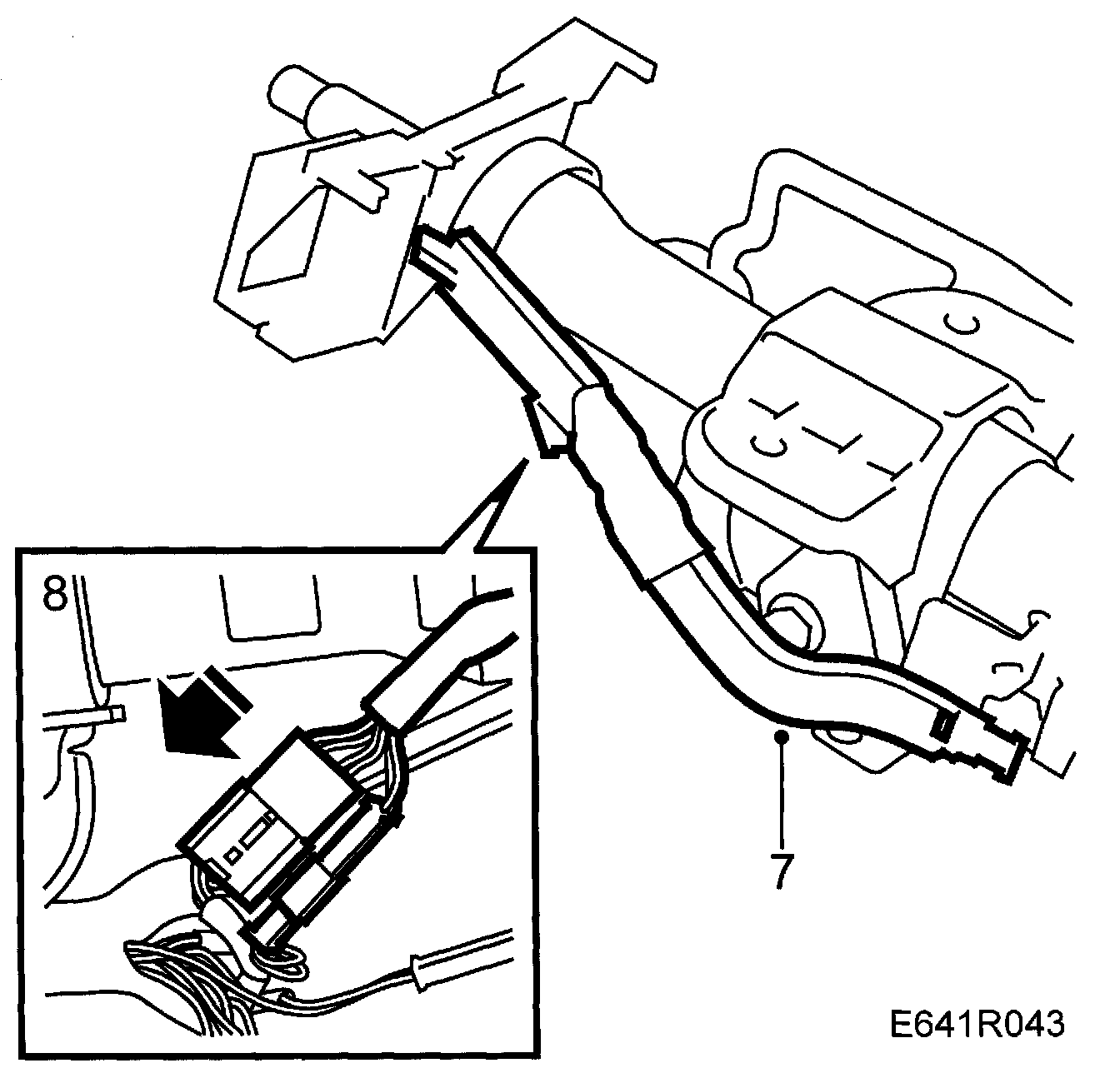 8

7

E641R043