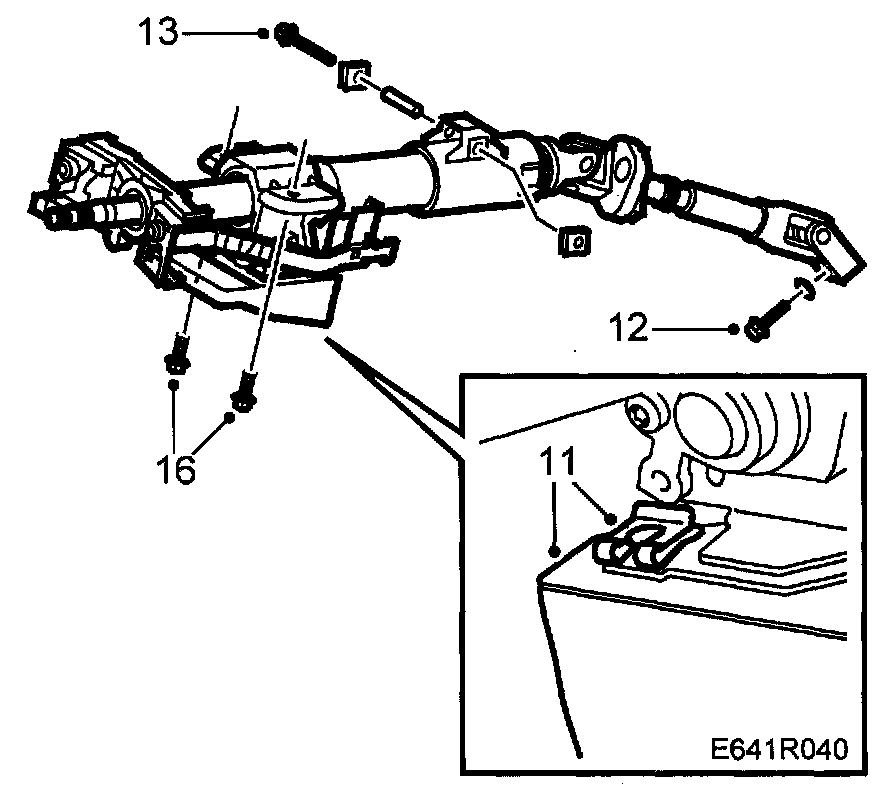 13

12

16

11

E641R040