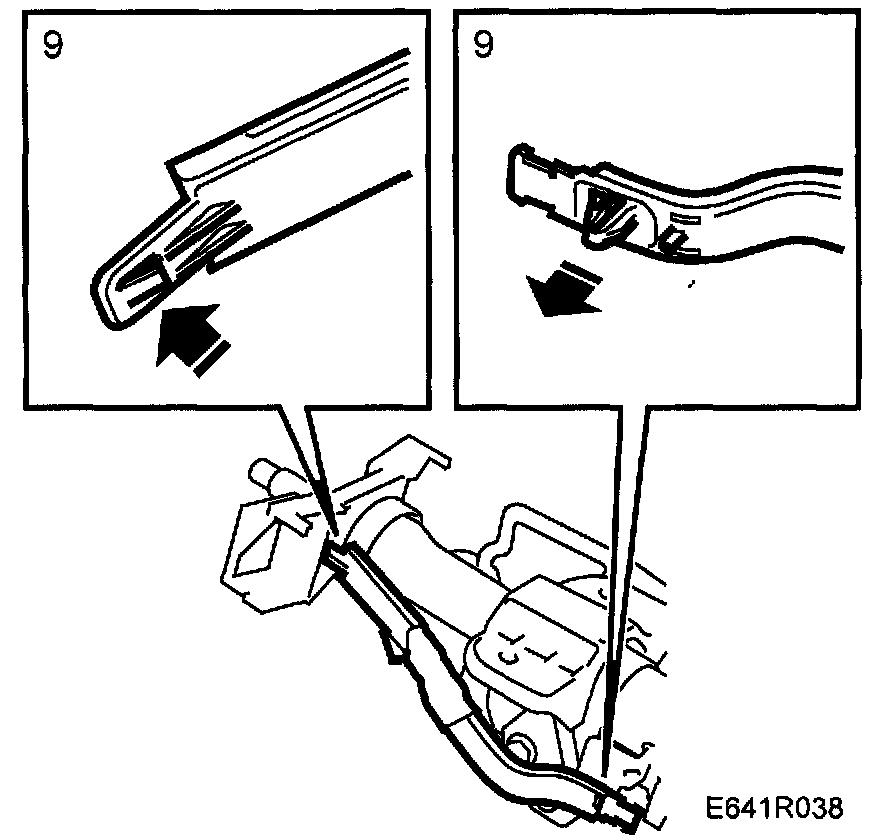 9

9

E641R038