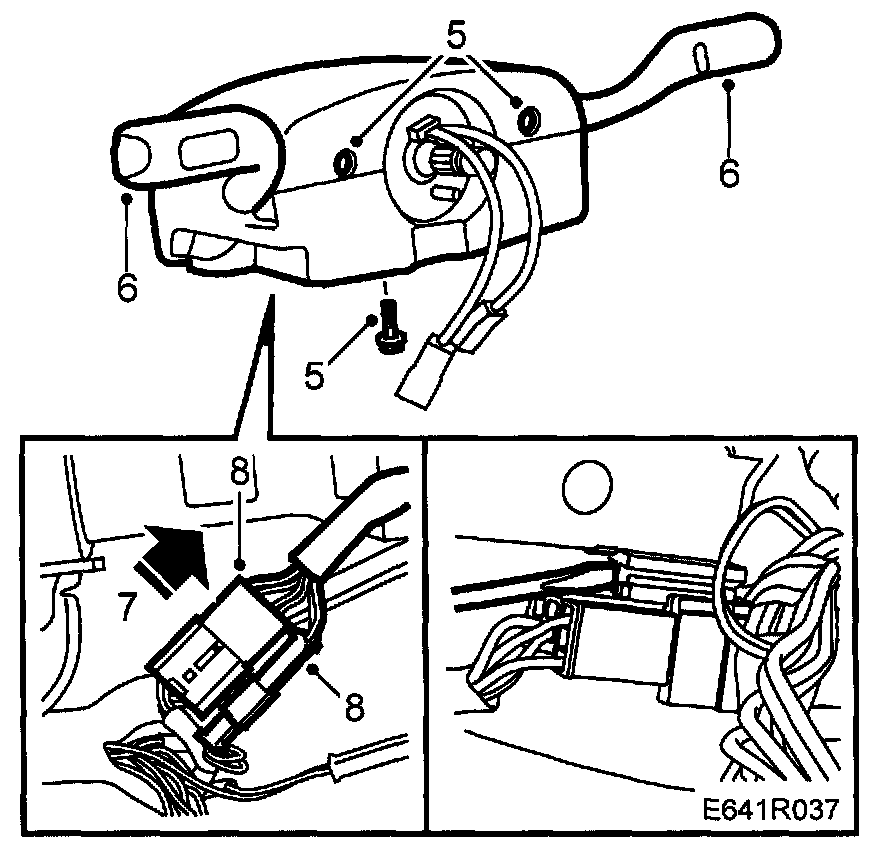 5
6
6
5
8
7
8
E641R037