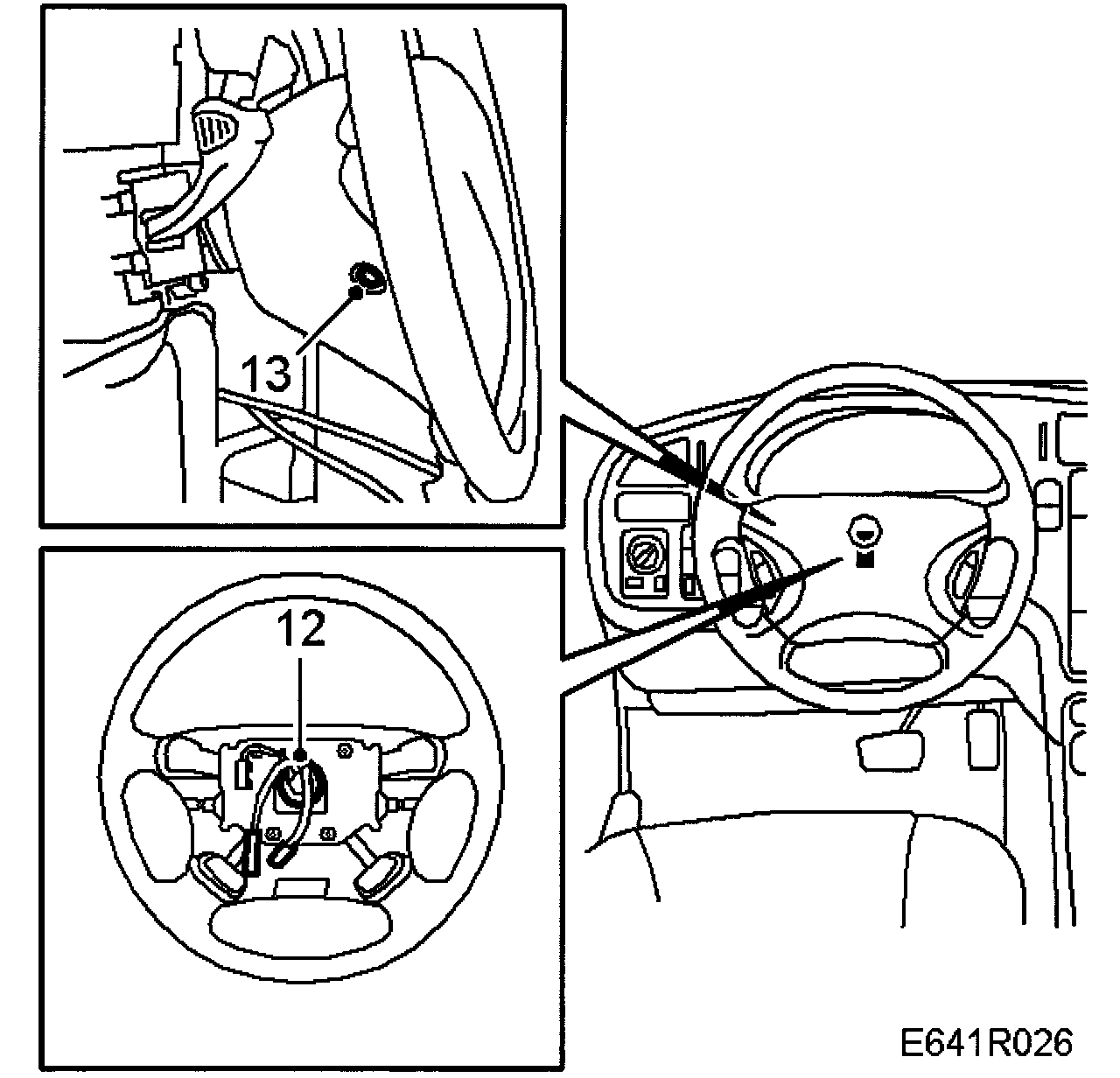 13

12

E641R026