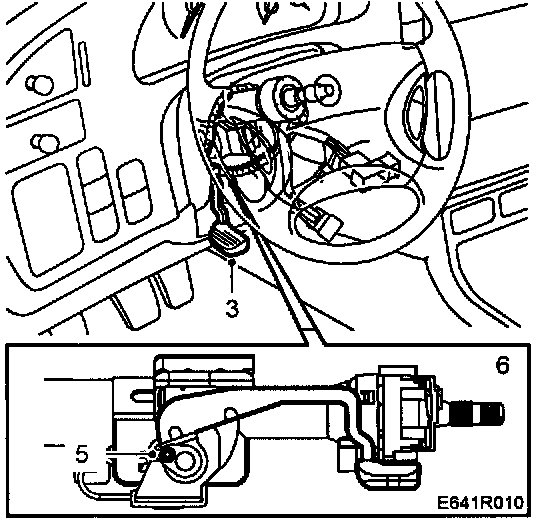 3

6

5

E641R010