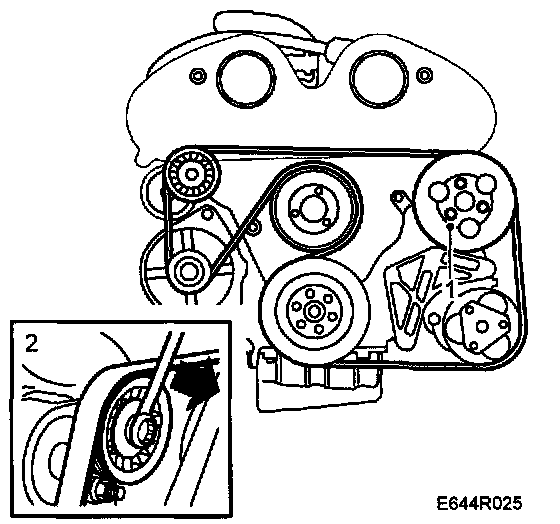 1
2
E644R025