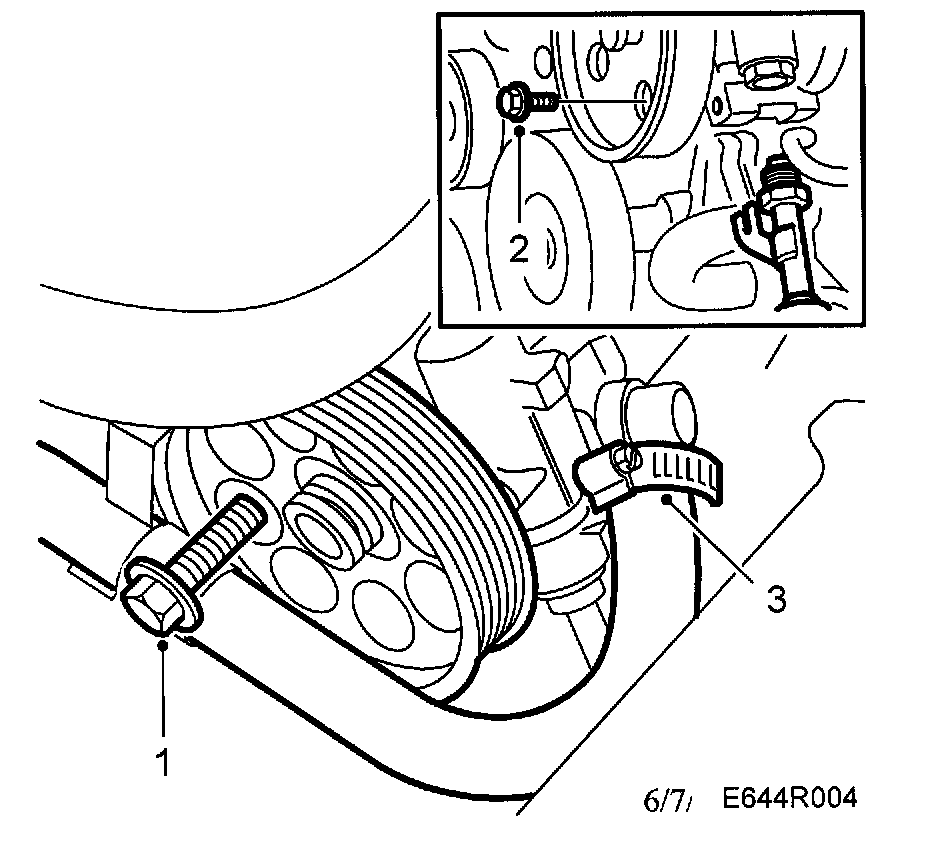 2

3

1

6/7/ E644R004