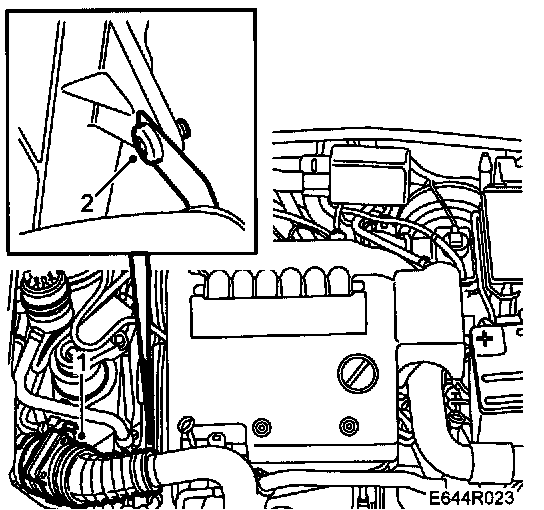 2
1
+
E644R023