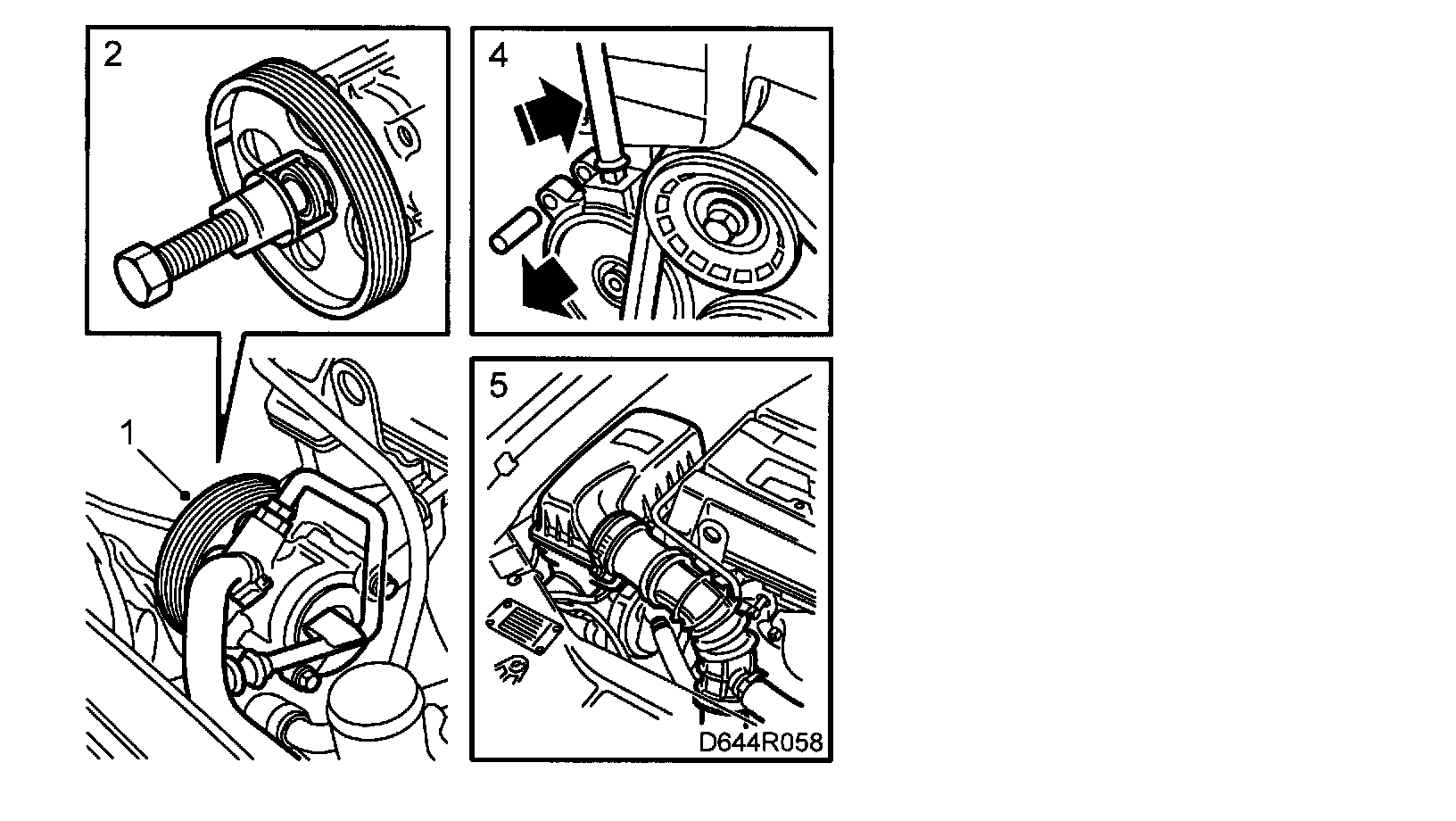 2
4
1
5
D644R058