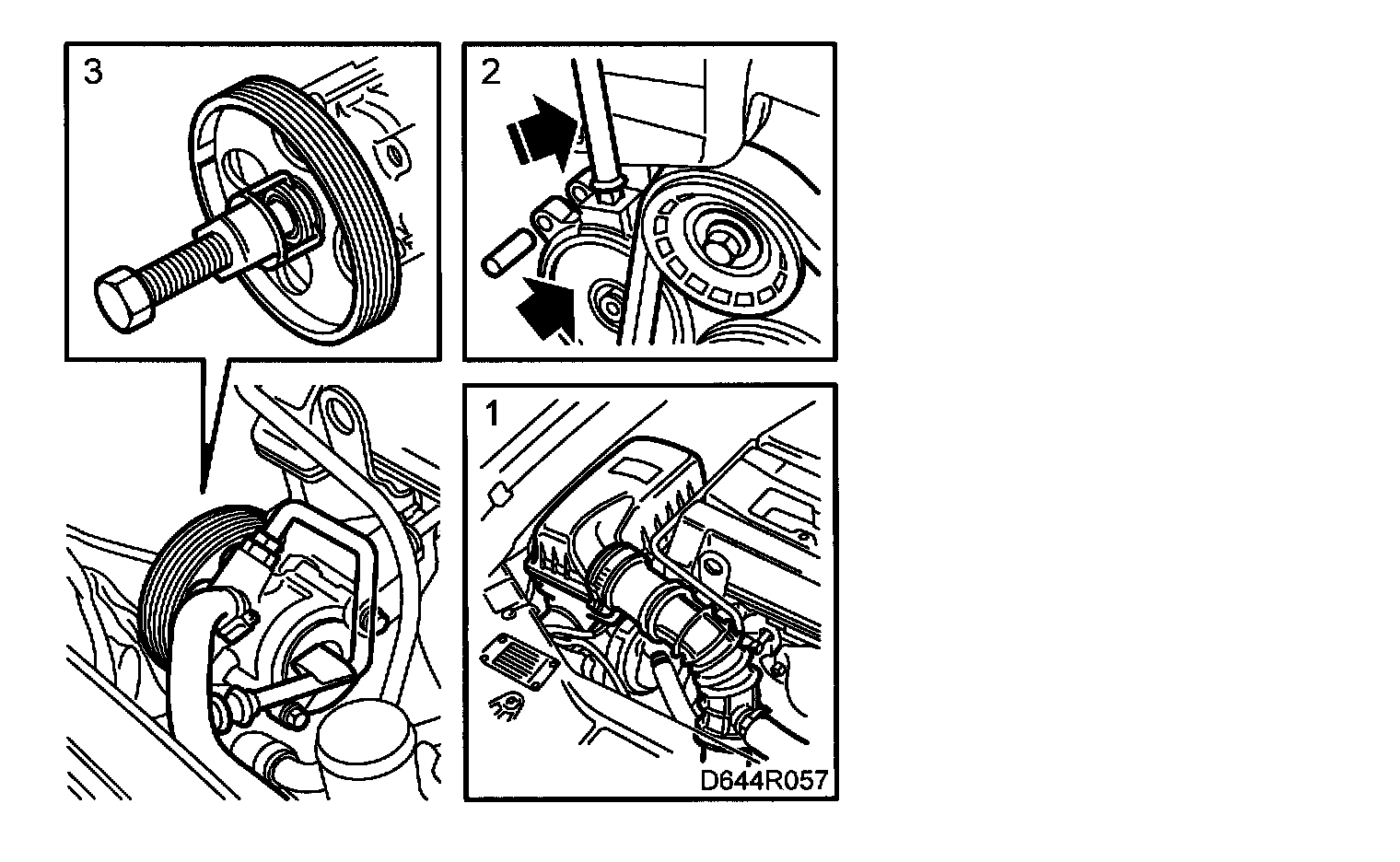 3

2

1

D644R057