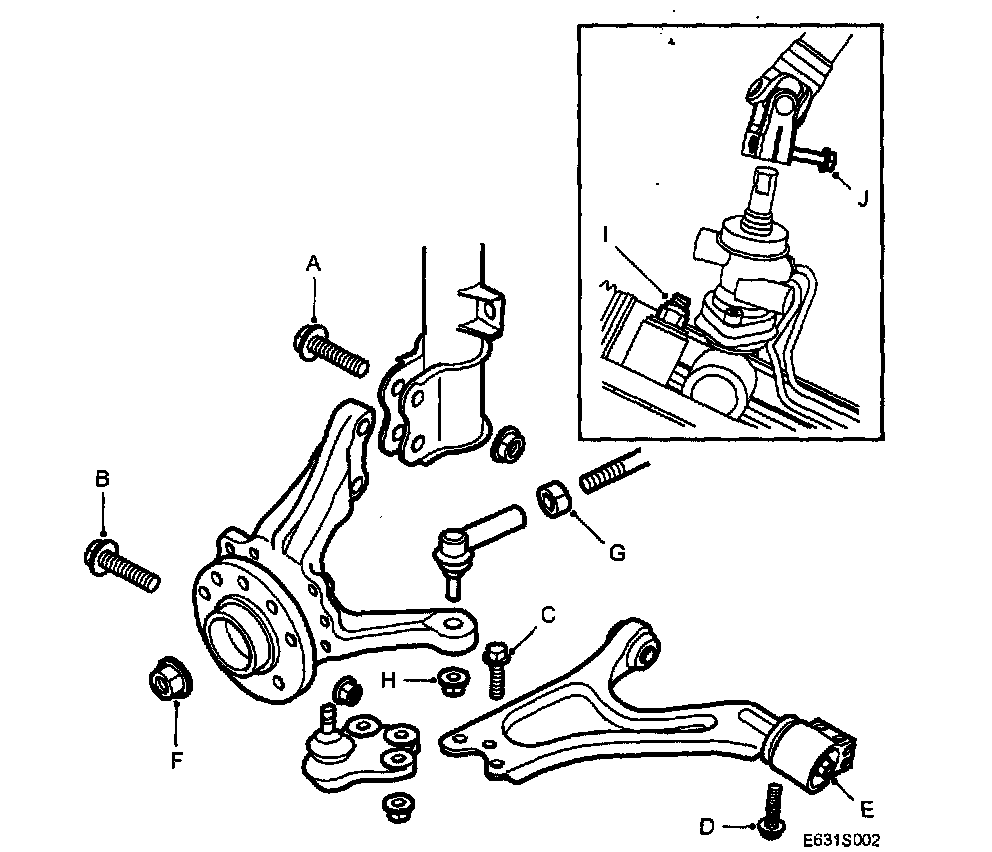 J

I

A

B

G

C

H

F

E

D

E631S002