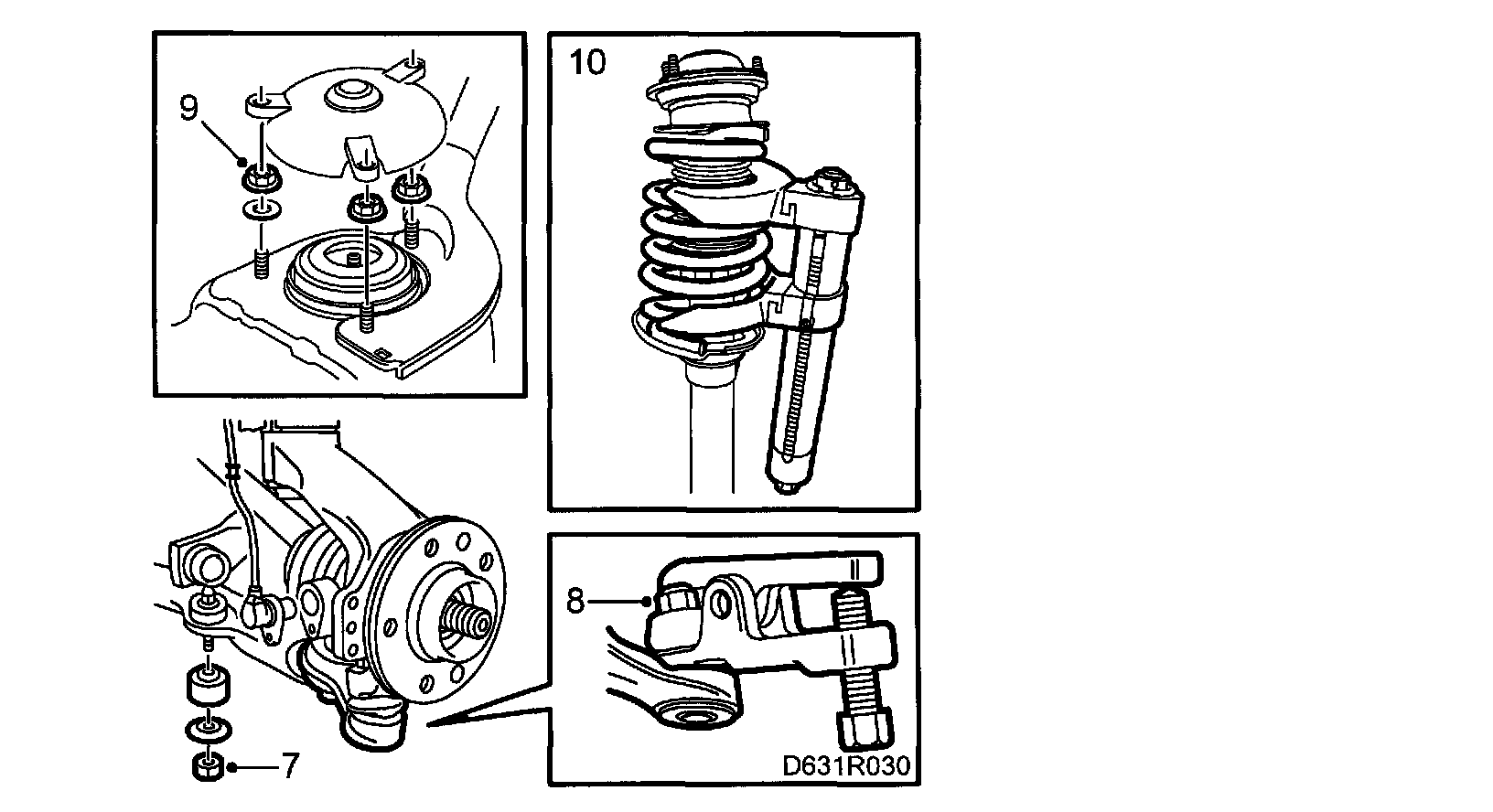 9

10

8

7

D631R030