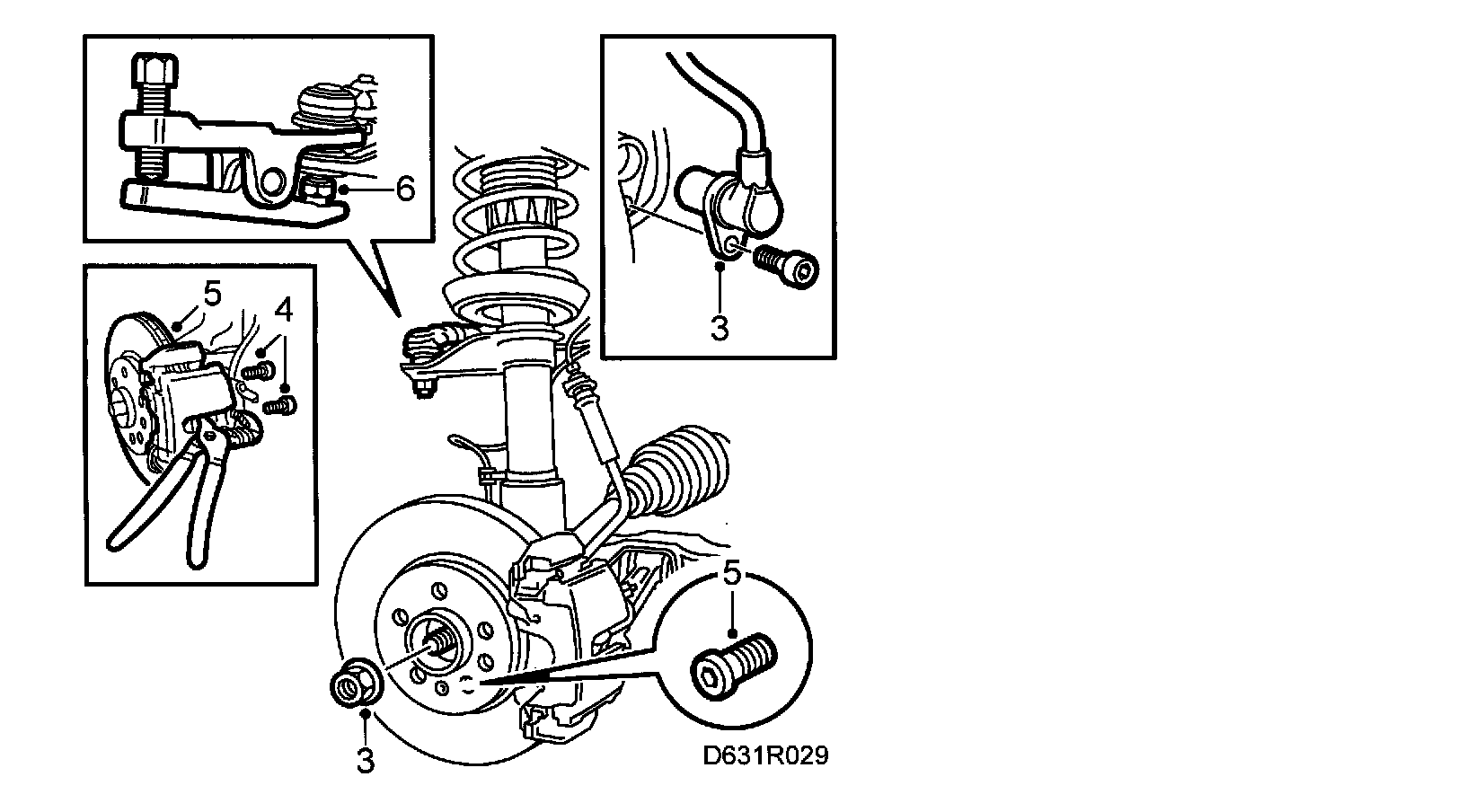 6
3
5
4
5
3
D631R029