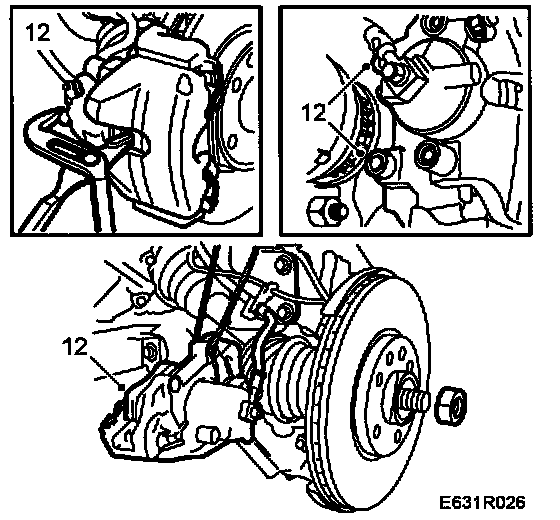 12

12

12

E631R026