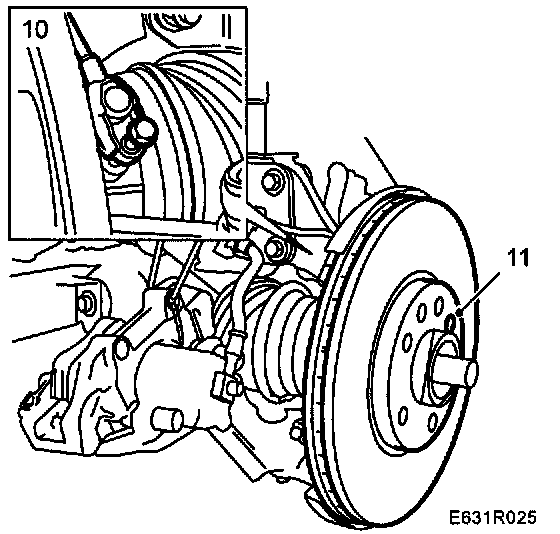 10

11

E631R025