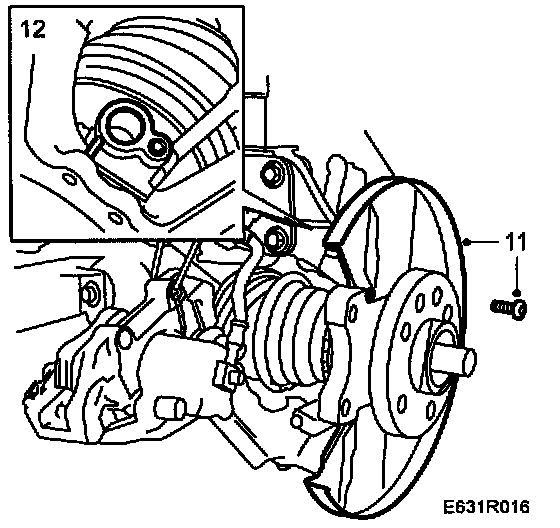 12

11

E631R016