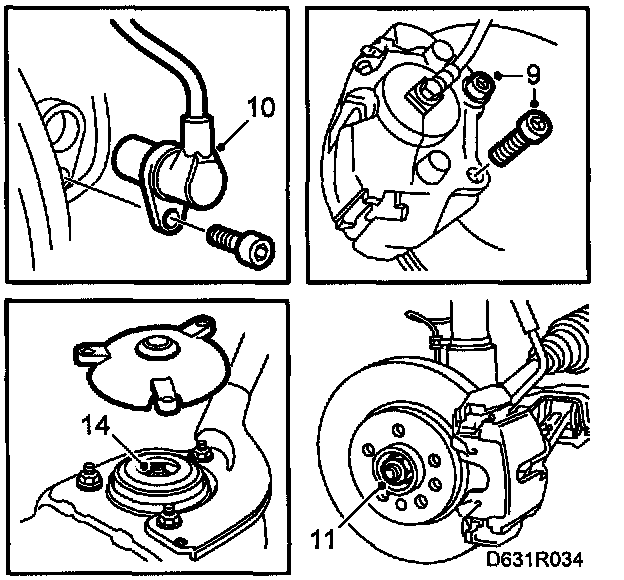 10

9

14

11

D631R034