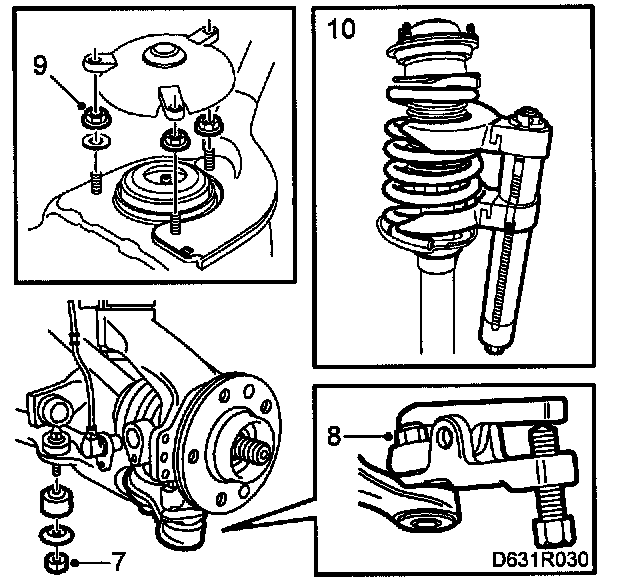 9

10

8

7

D631R030