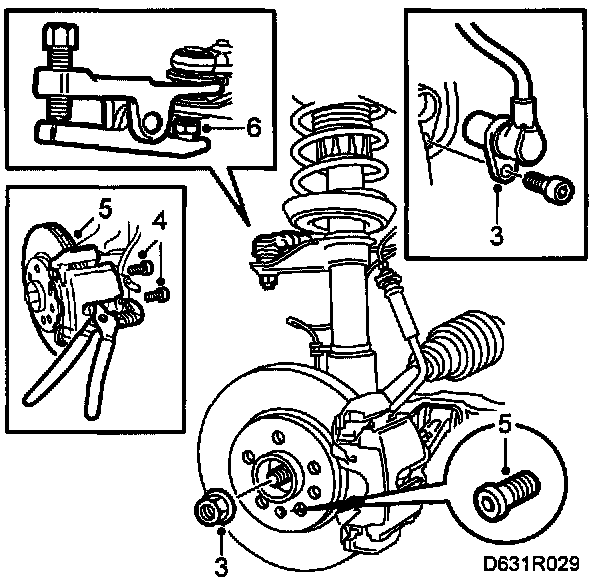 6

5
4

3

5

3

D631R029