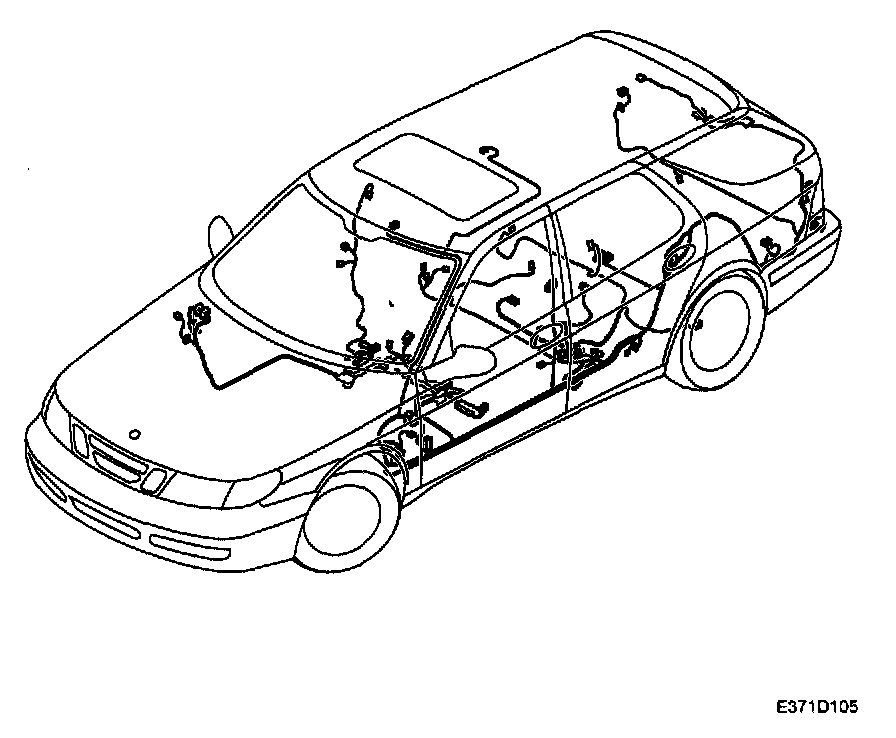 E371D105