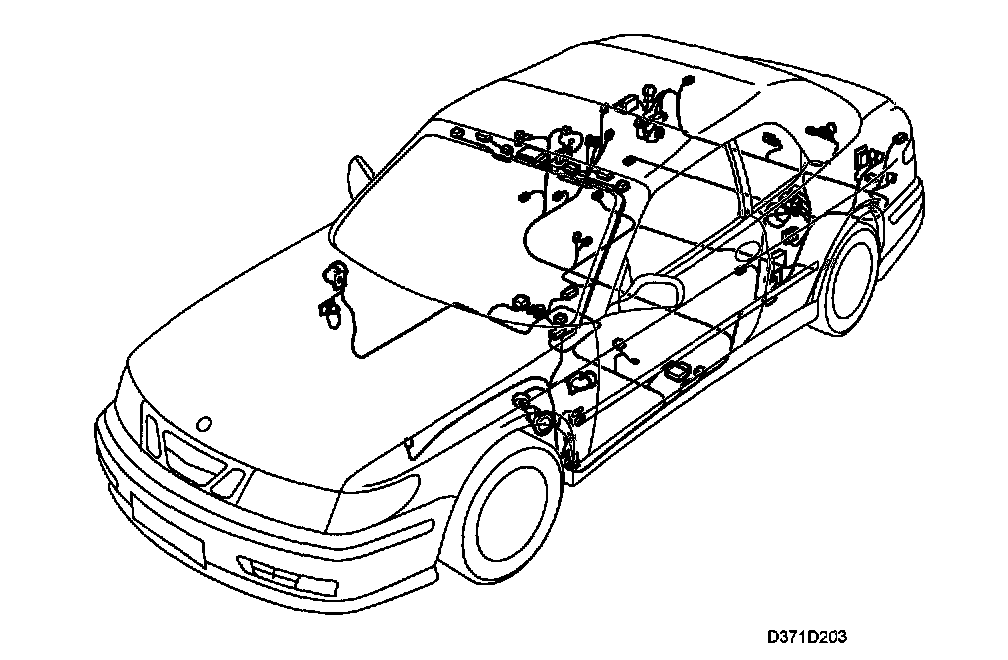 D371D203