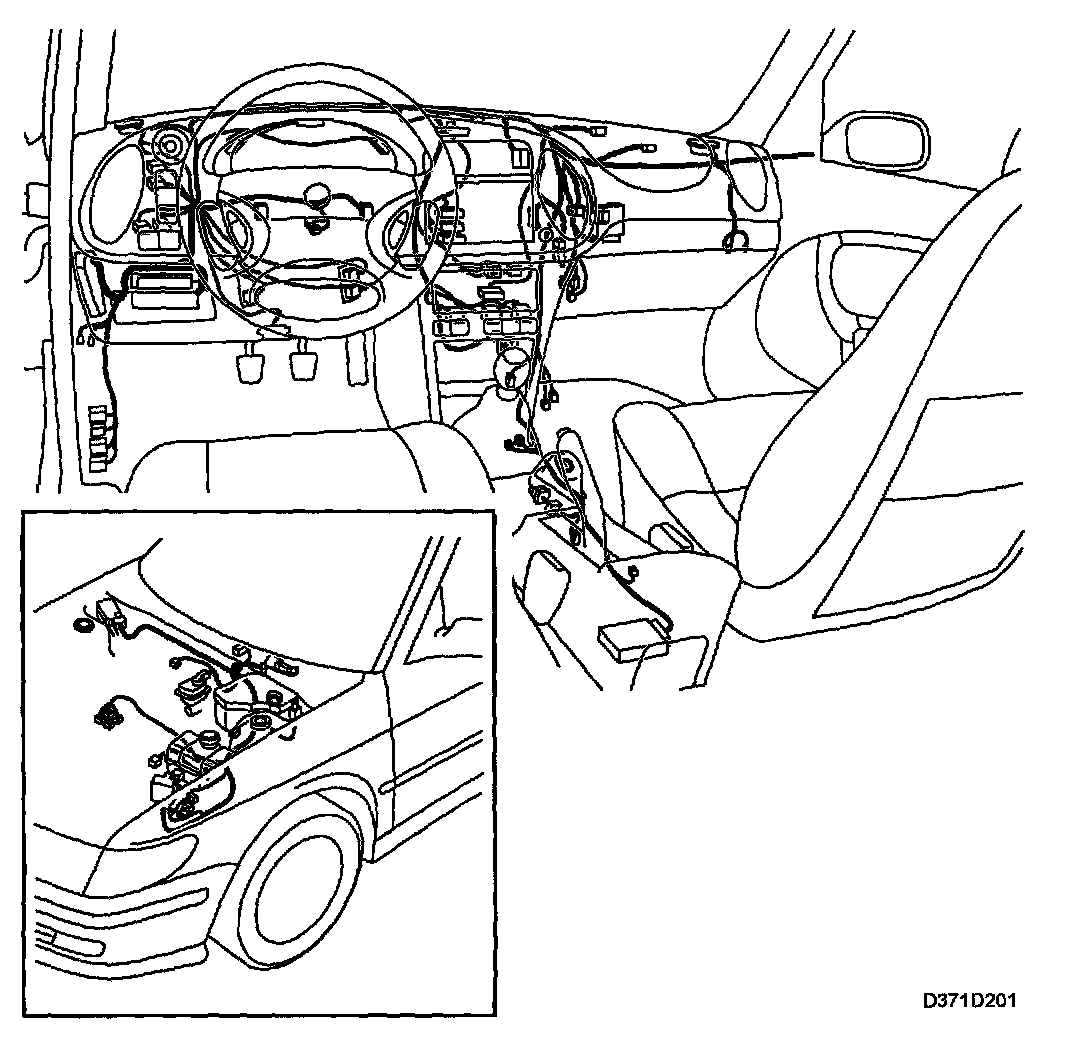 D371D201