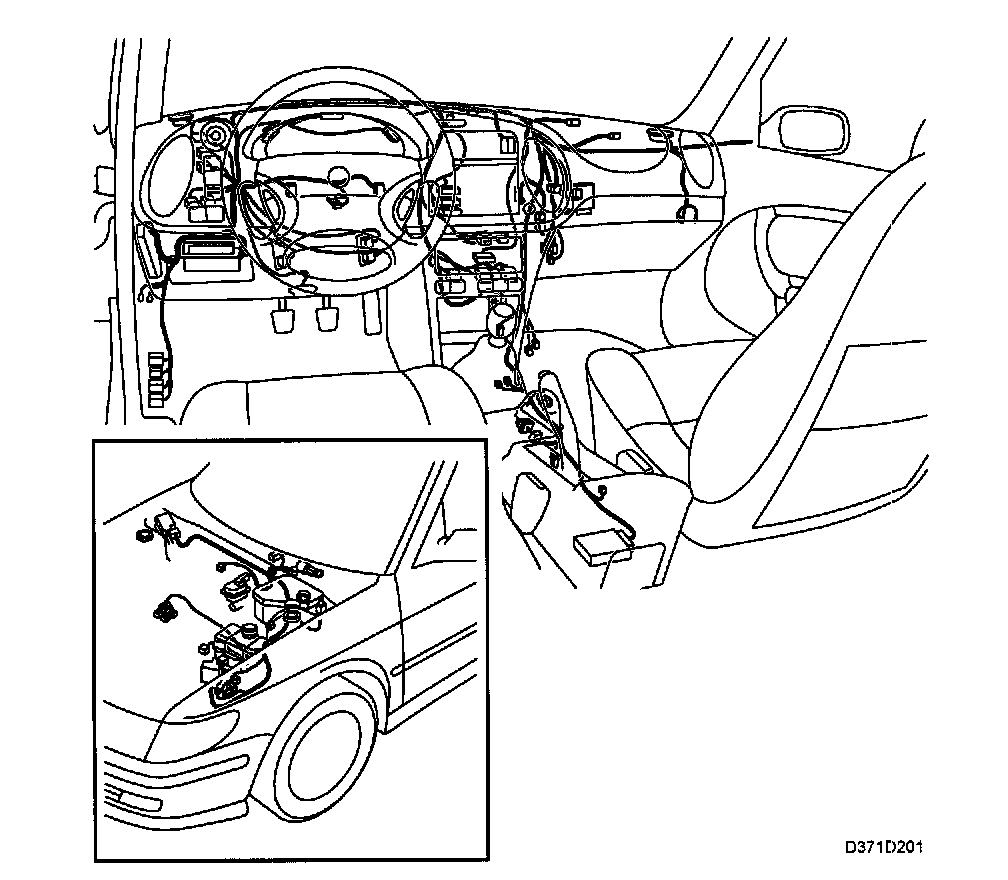 D371D201