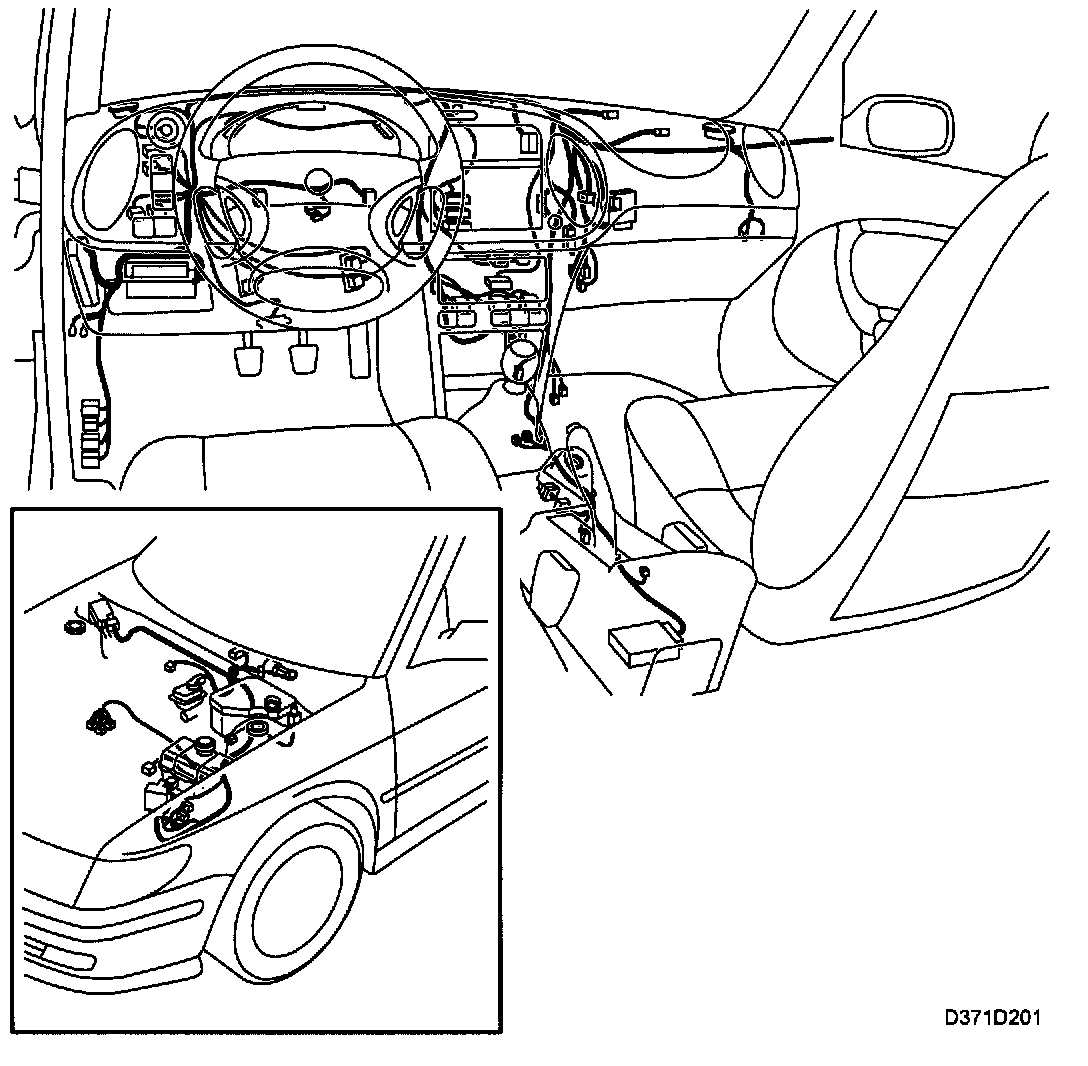 D371D201