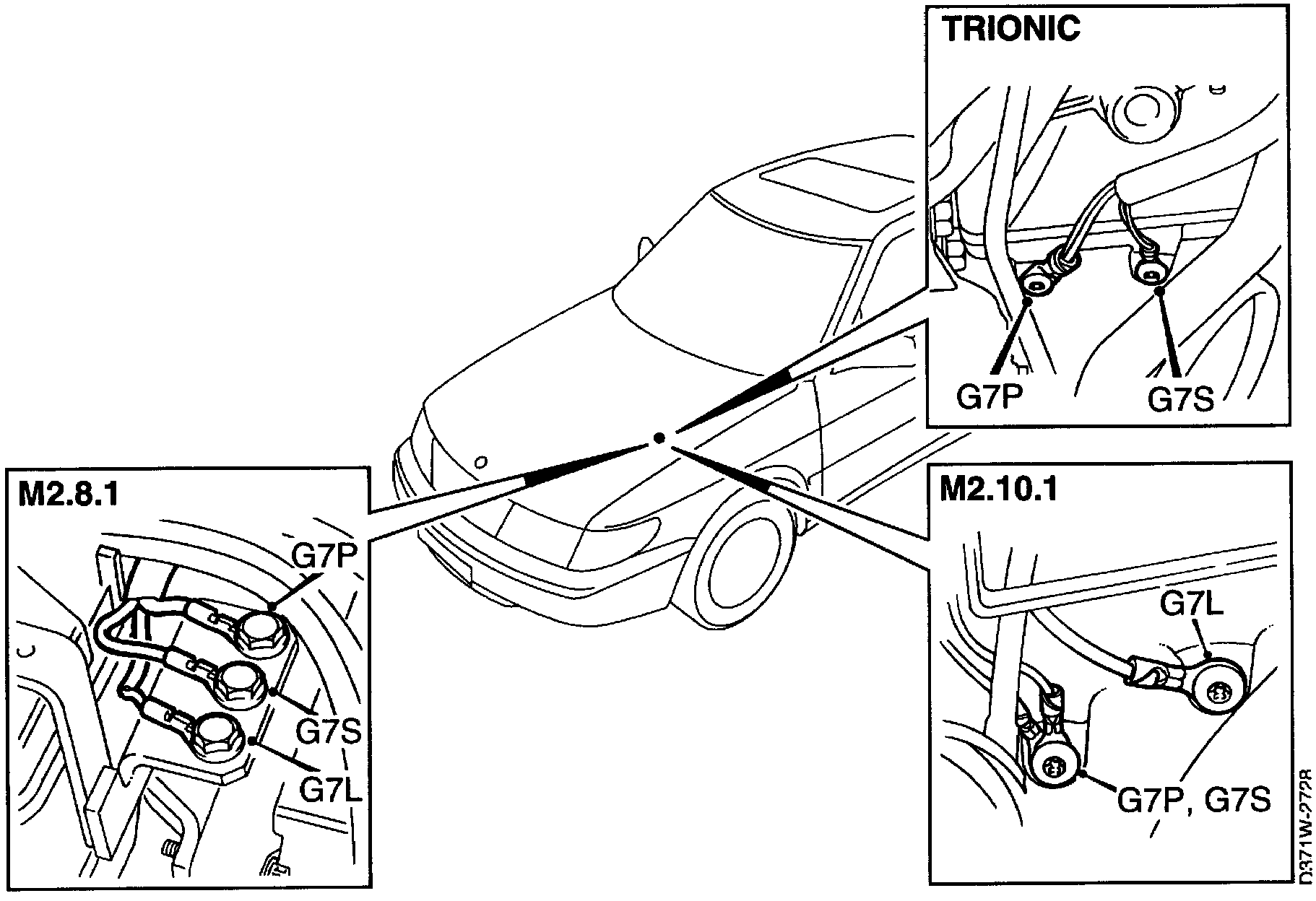 TRIONIC

G7P

G7S

M2.8.1

G7P

G7S

G7L

M2.10.1

G7L

G7P, G7S

D371W-2728