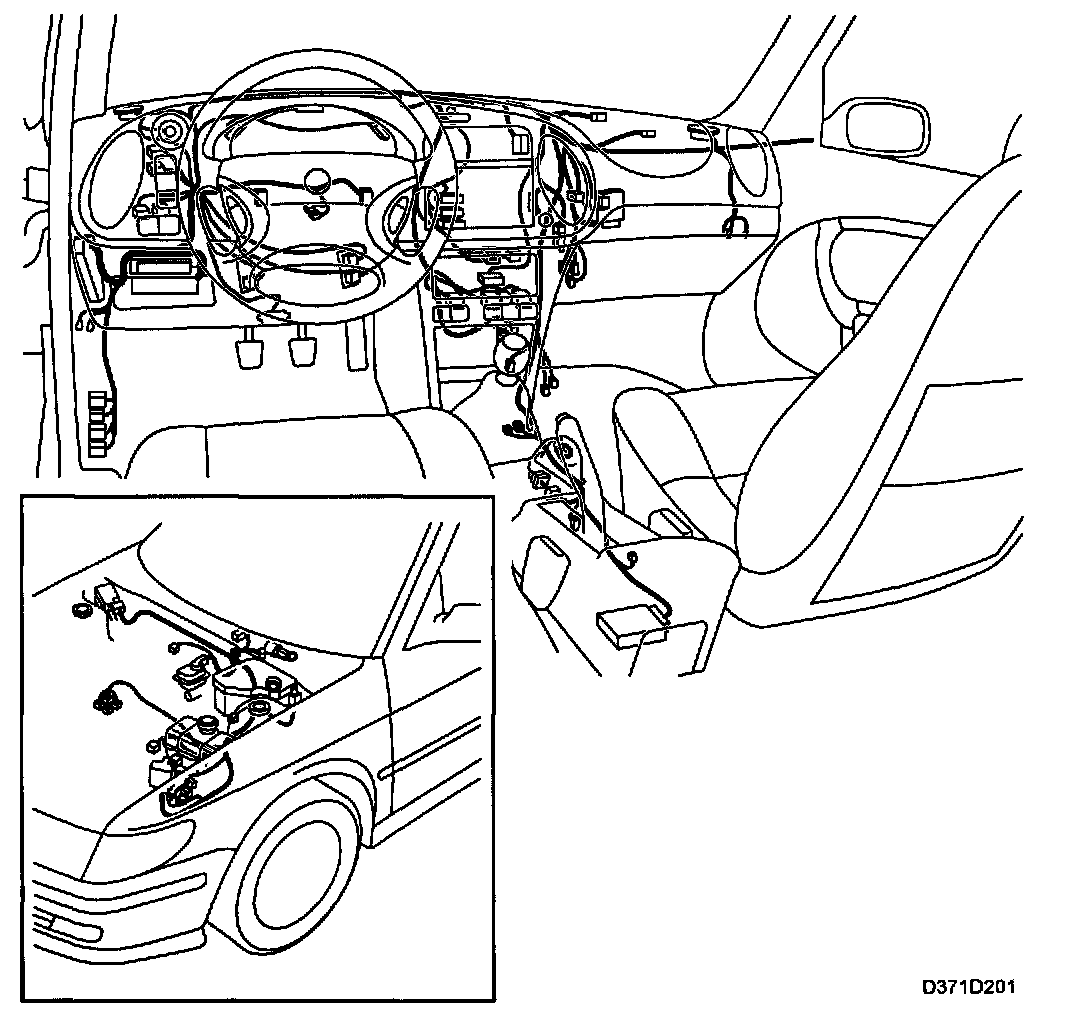 D371D201